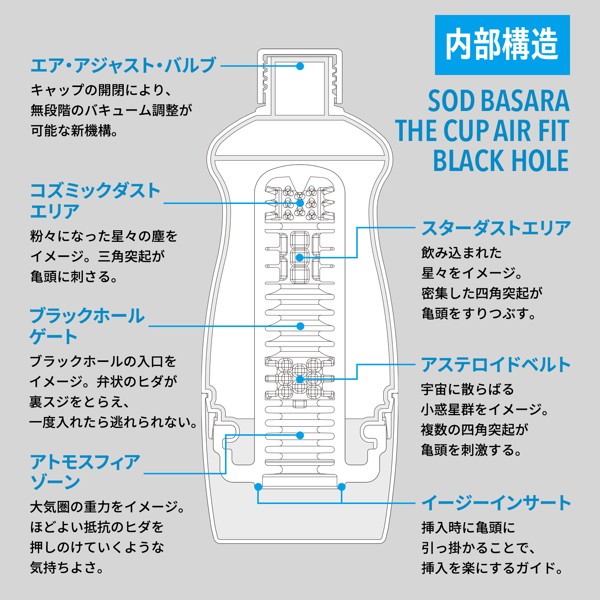 内部構造

SOD BASARA
THE CUP AIR FIT
BLACK HOLE

エア・アジャスト・バルブ
キャップの開閉により、無段階のバキューム調整が可能な新機構。

コズミックダストエリア
粉々になった星々の塵をイメージ。三角突起が亀頭に刺さる。

ブラックホールゲート
ブラックホールの入口をイメージ。弁状のヒダが裏スジをとらえ、一度入れたら逃れられない。

アトモスフィアゾーン
大気圏の重力をイメージ。ほどよい抵抗のヒダを押しのけていくような気持ちよさ。

スターダストエリア
飲み込まれた星々をイメージ。密集した四角突起が亀頭をすりつぶす。

アステロイドベルト
宇宙に散らばる小惑星群をイメージ。複数の四角突起が亀頭を刺激する。

イージーインサート
挿入時に亀頭に引っ掛かることで、挿入を楽にするガイド。